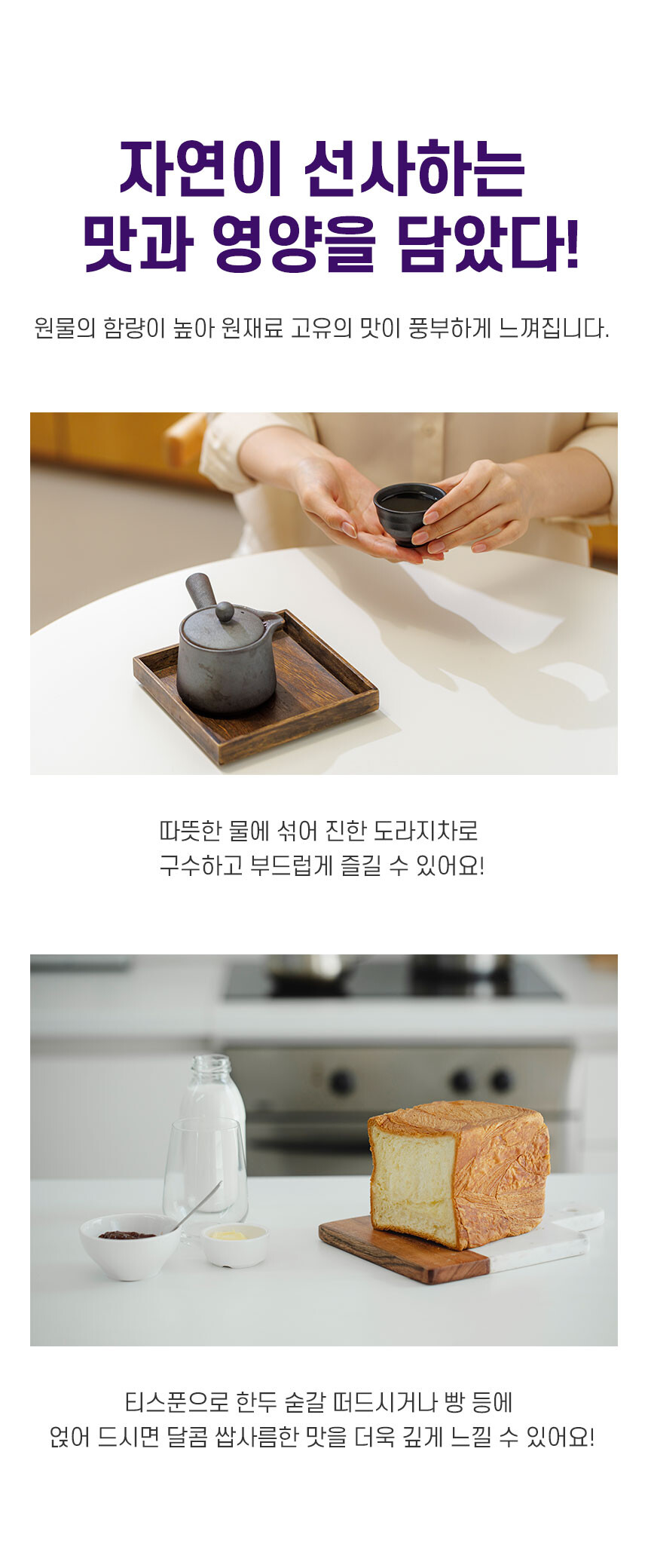 자연이 선사하는
맛과 영양을 담았다!

원물의 함량이 높아 원재료 고유의 맛이 풍부하게 느껴집니다.

따뜻한 물에 섞어 진한 도라지차로
구수하고 부드럽게 즐길 수 있어요!

티스푼으로 한두 숟갈 떠드시거나 빵 등에
얹어 드시면 달콤 쌉사름한 맛을 더욱 깊게 느낄 수 있어요!